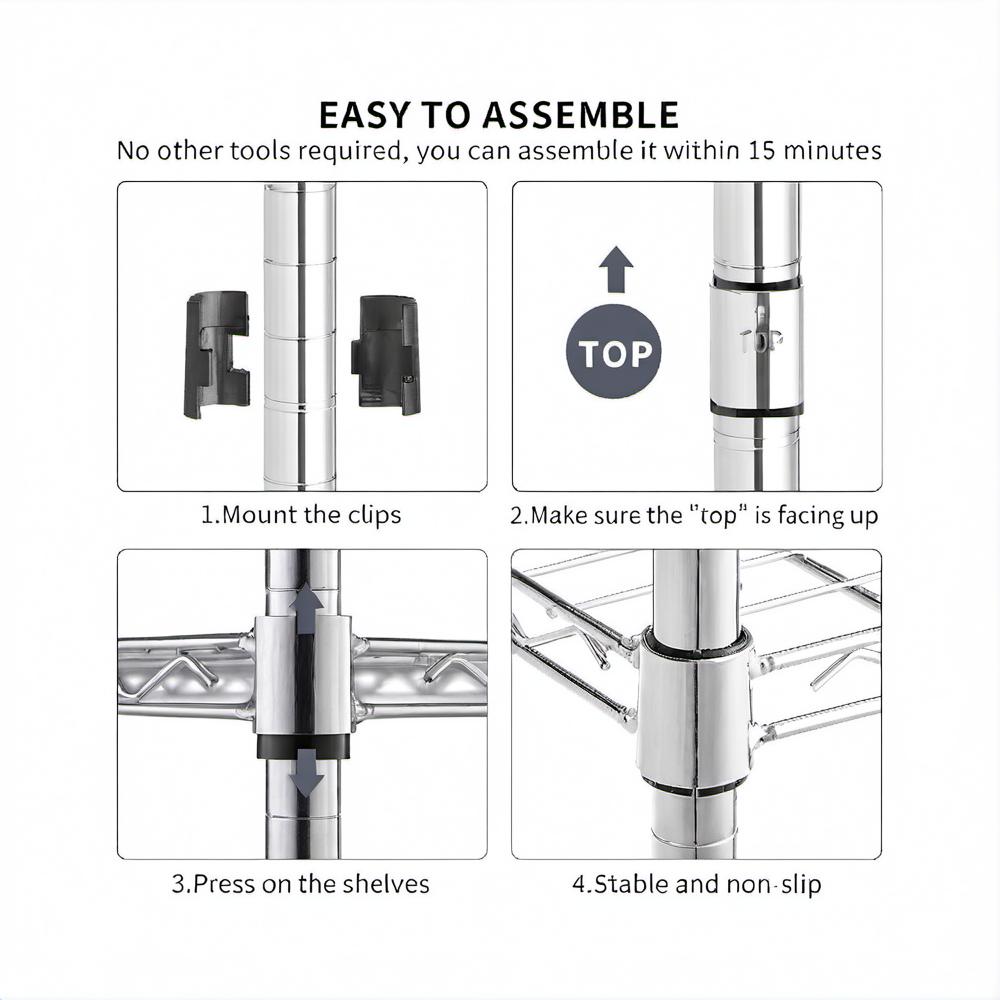 EASY TO ASSEMBLE
No other tools required, you can assemble it within 15 minutes

1.Mount the clips

TOP

TOP

2.Make sure the "top" is facing up

3.Press on the shelves

4.Stable and non-slip