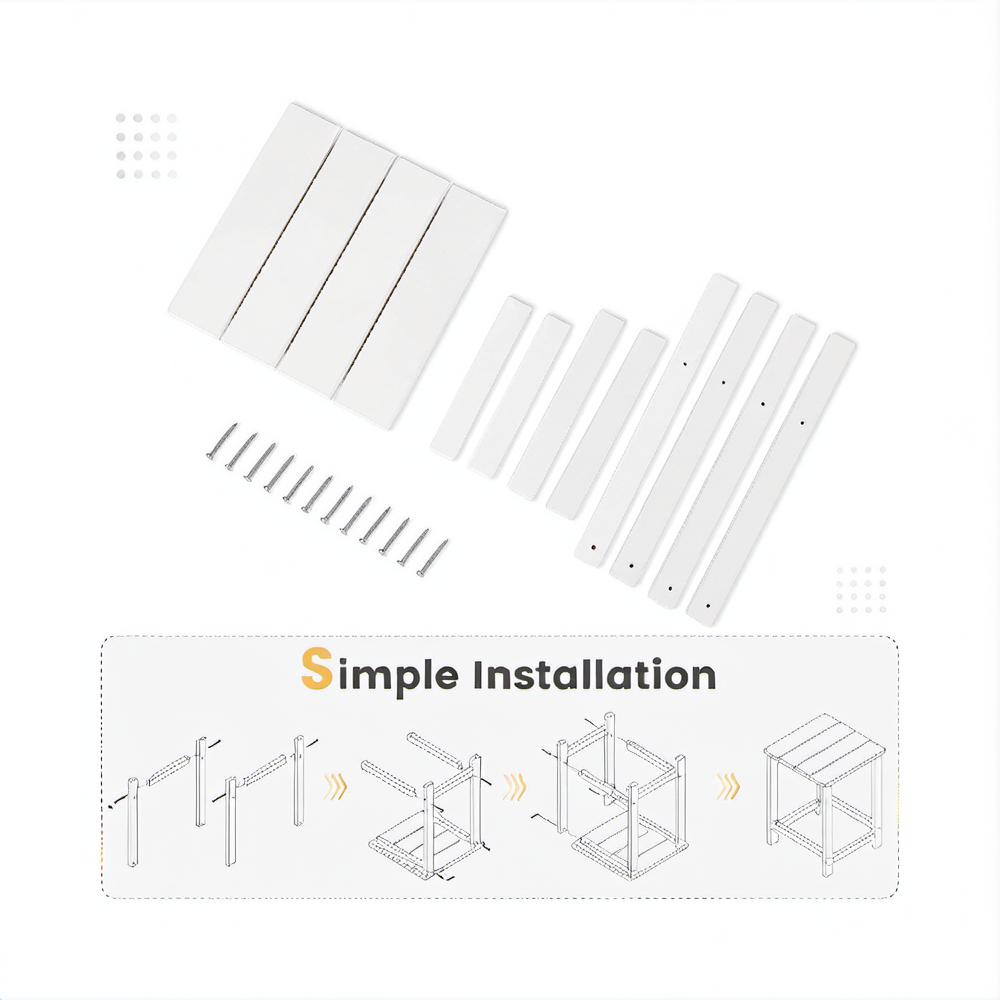 Simple Installation