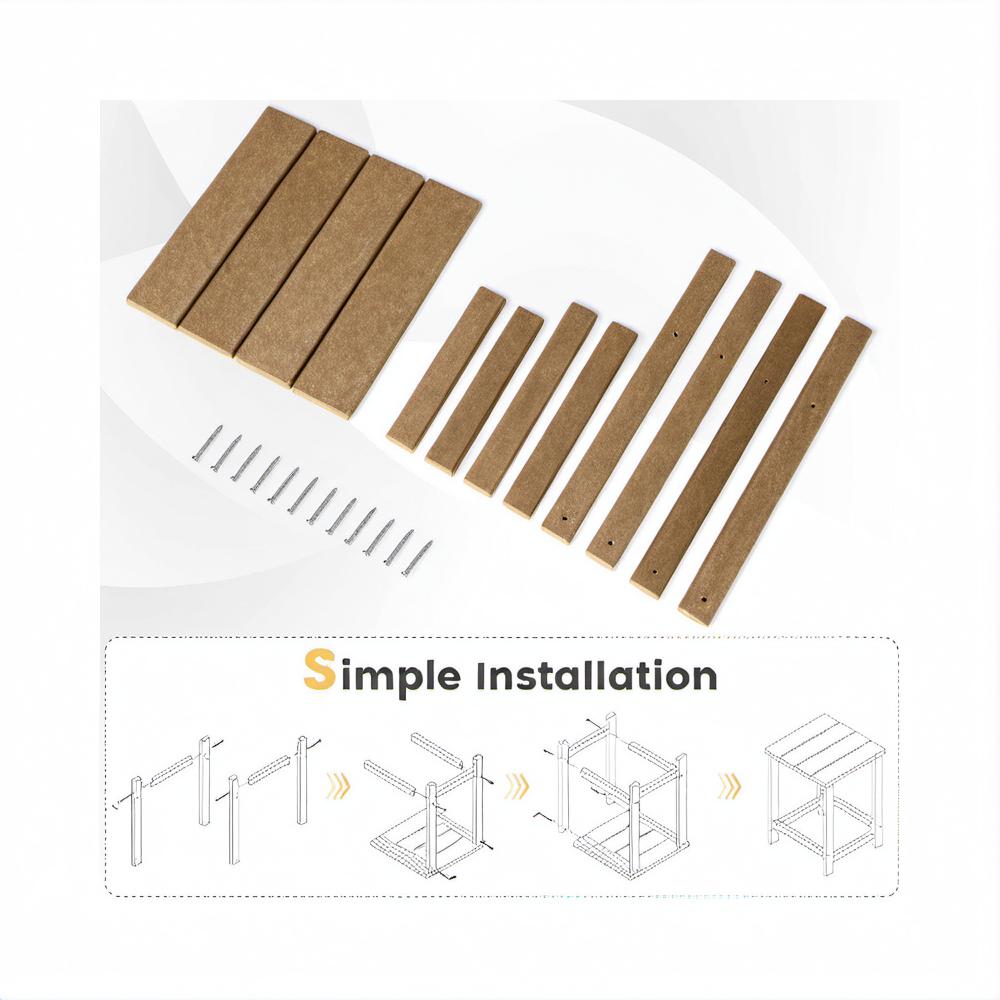 Simple Installation