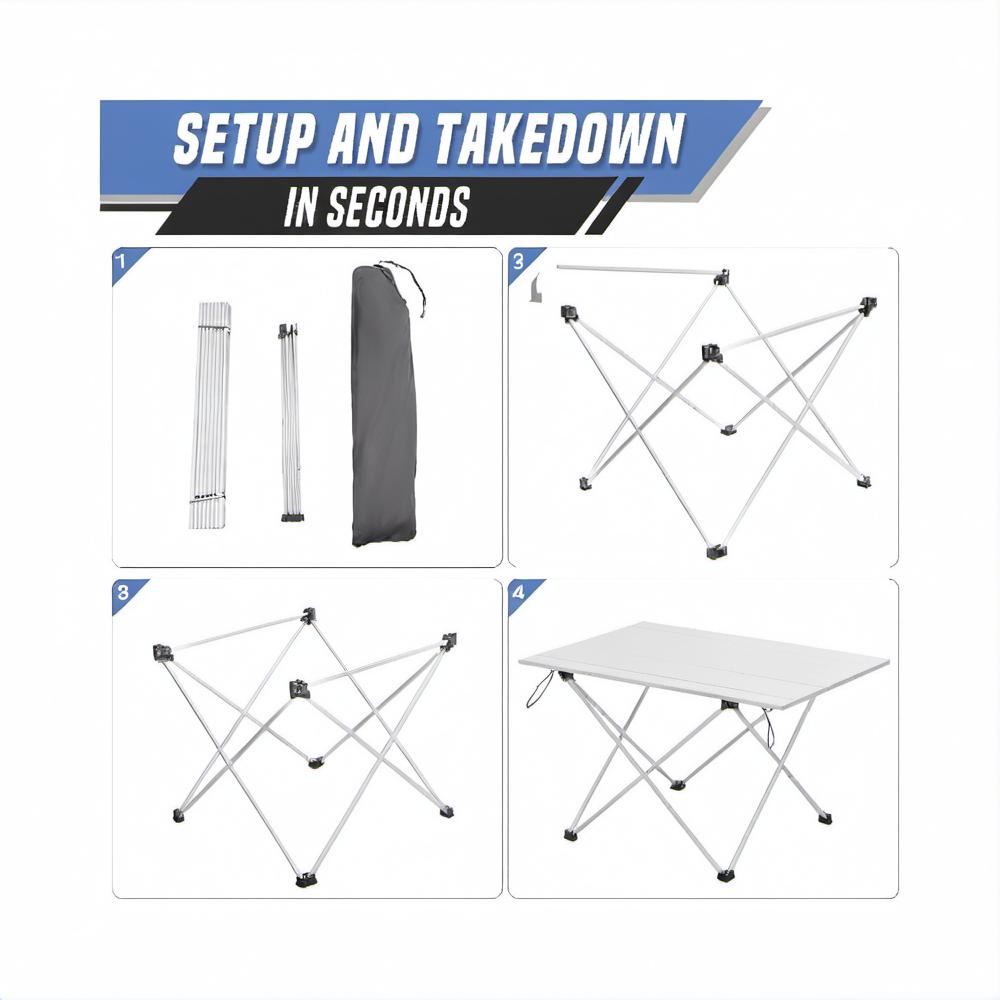 SETUP AND TAKEDOWN
IN SECONDS

1

3

3

4