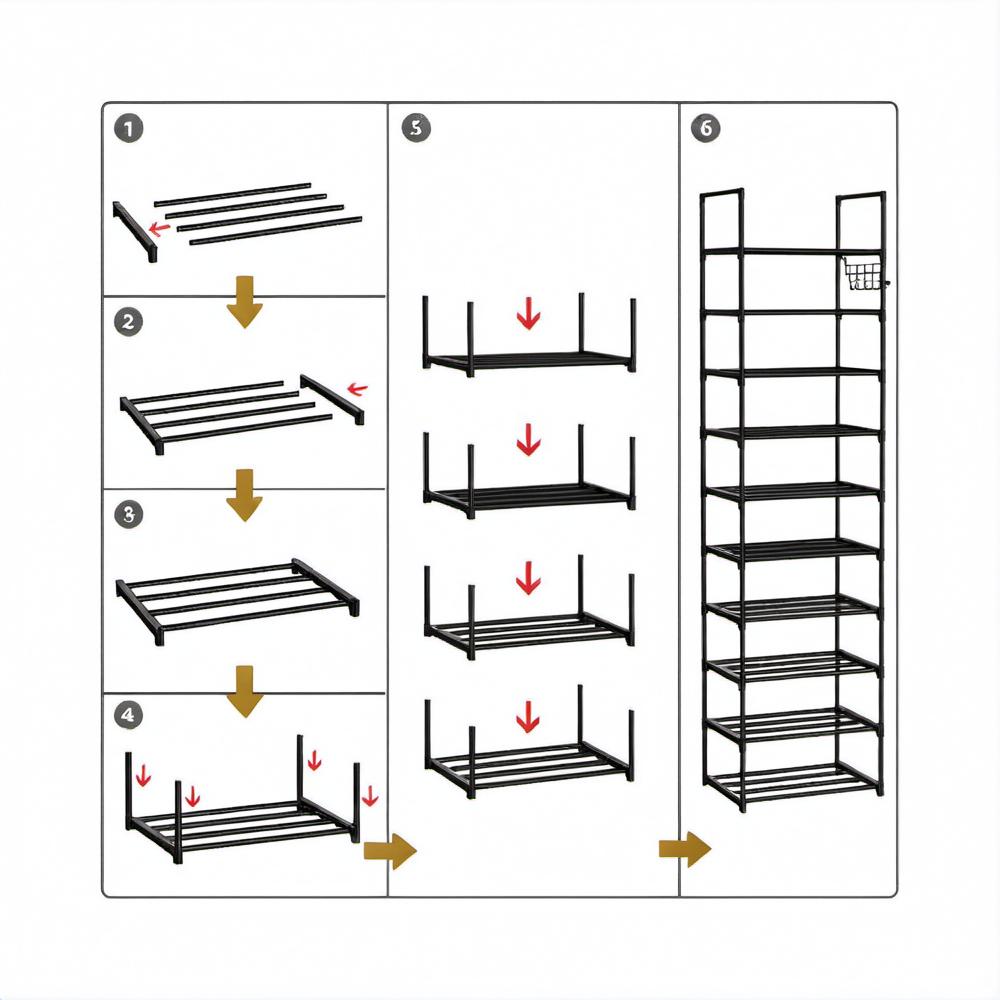 1

2

3

4

5

6