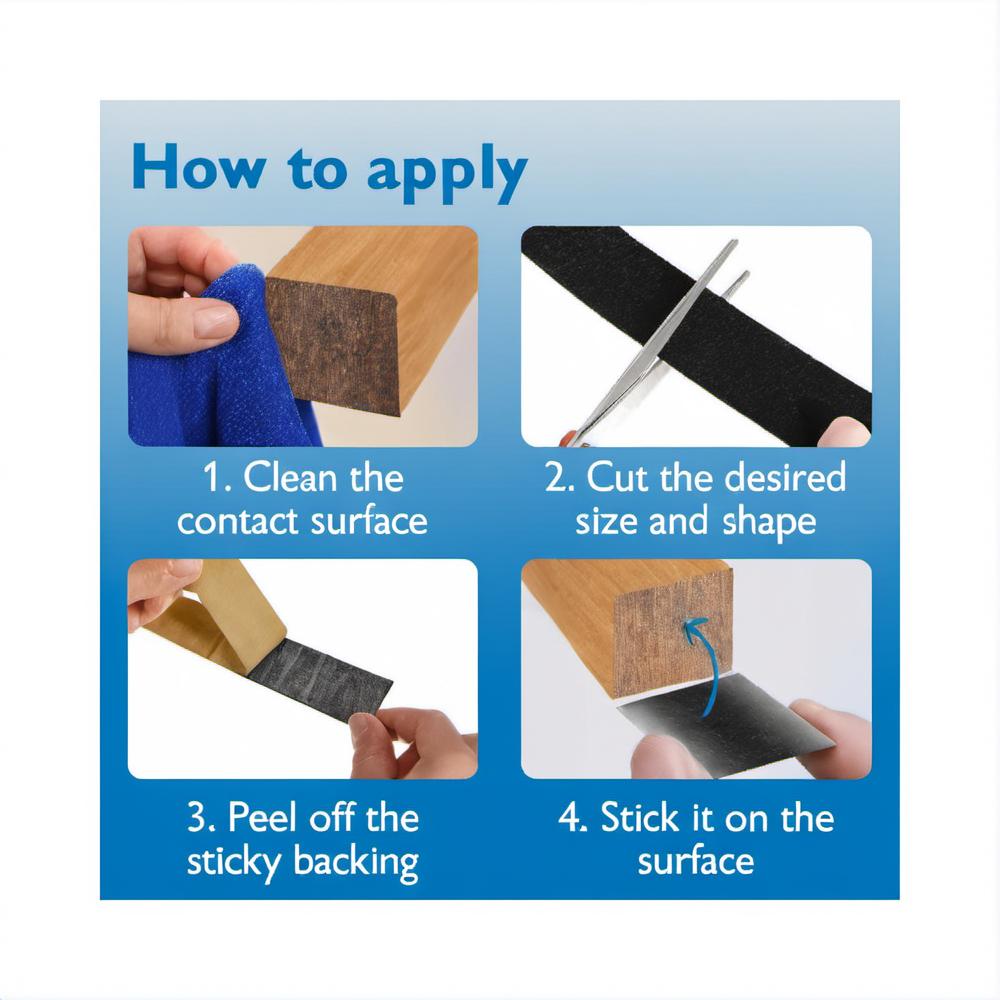 How to apply

1. Clean the contact surface

2. Cut the desired size and shape

3. Peel off the sticky backing

4. Stick it on the surface